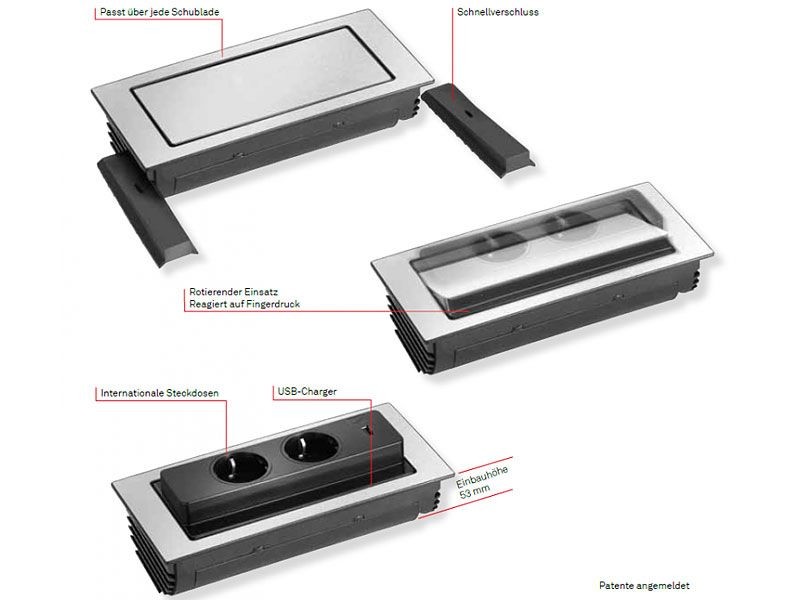 Passt über jede Schublade

Schnellverschluss

Rotierender Einsatz
Reagiert auf Fingerdruck

Internationale Steckdosen

USB-Charger

Einbauhöhe
53 mm

Patente angemeldet